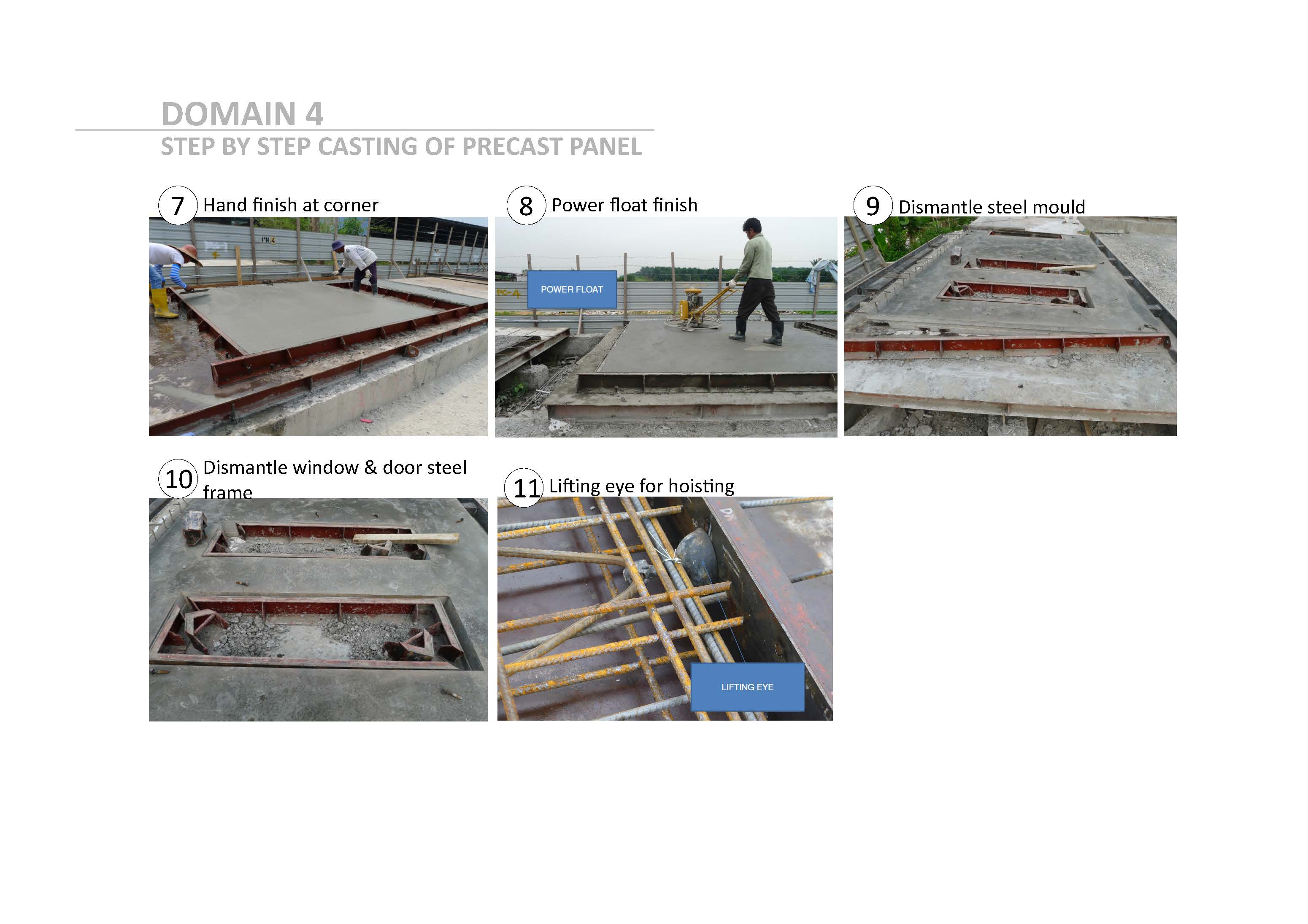 DOMAIN 4
STEP BY STEP CASTING OF PRECAST PANEL

7 Hand finish at corner

8 Power float finish

POWER FLOAT

9 Dismantle steel mould

10 Dismantle window & door steel frame

11 Lifting eye for hoisting

LIFTING EYE