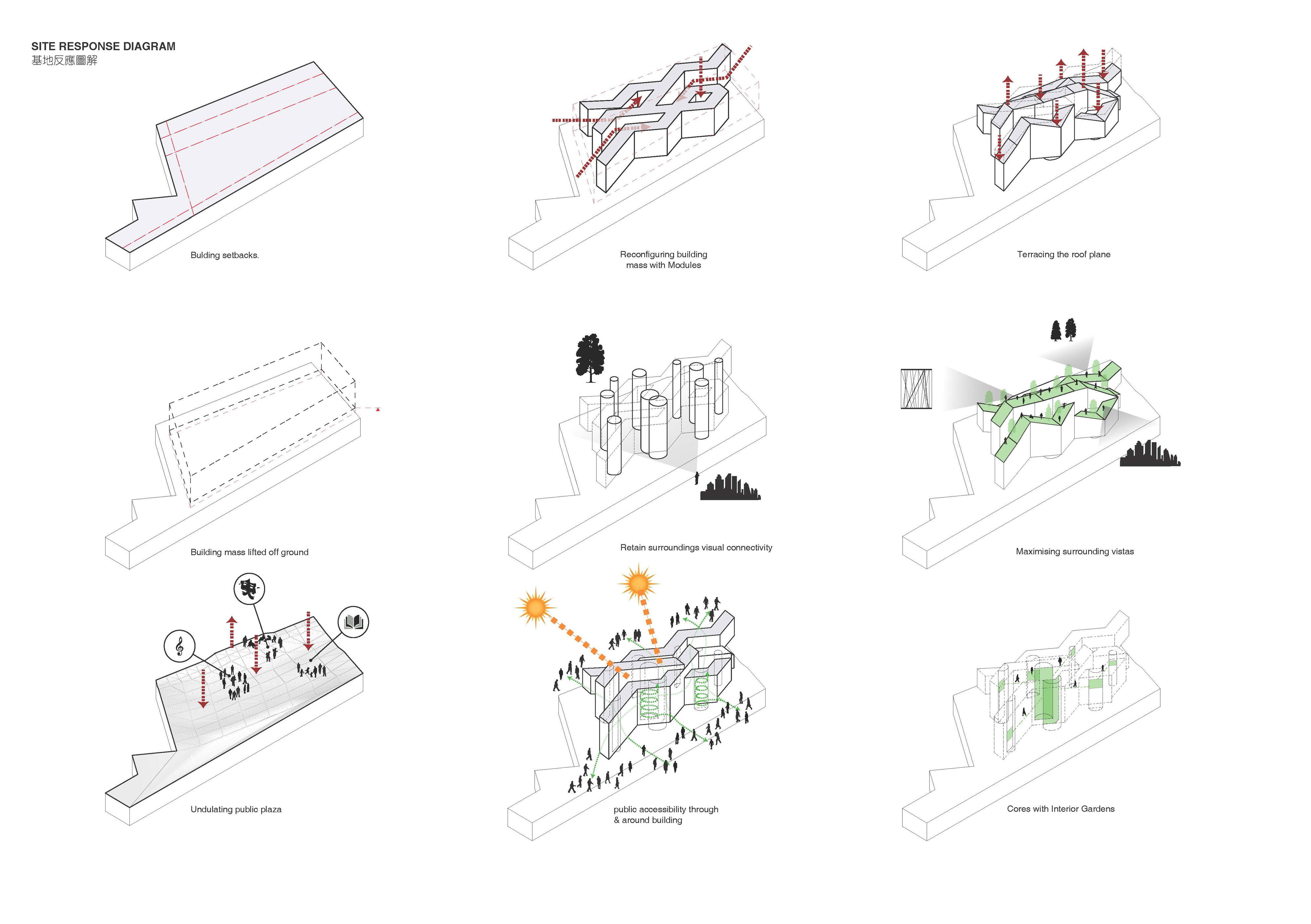 SITE RESPONSE DIAGRAM
基地反應圖解

Bulding setbacks.

Reconfiguring building mass with Modules

Terracing the roof plane

Building mass lifted off ground

Retain surroundings visual connectivity

Maximising surrounding vistas

Undulating public plaza

public accessibility through & around building

Cores with Interior Gardens