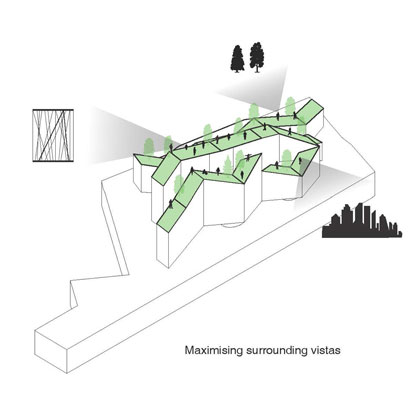 Maximising surrounding vistas