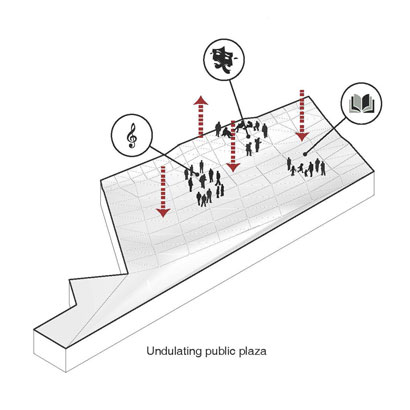 Undulating public plaza