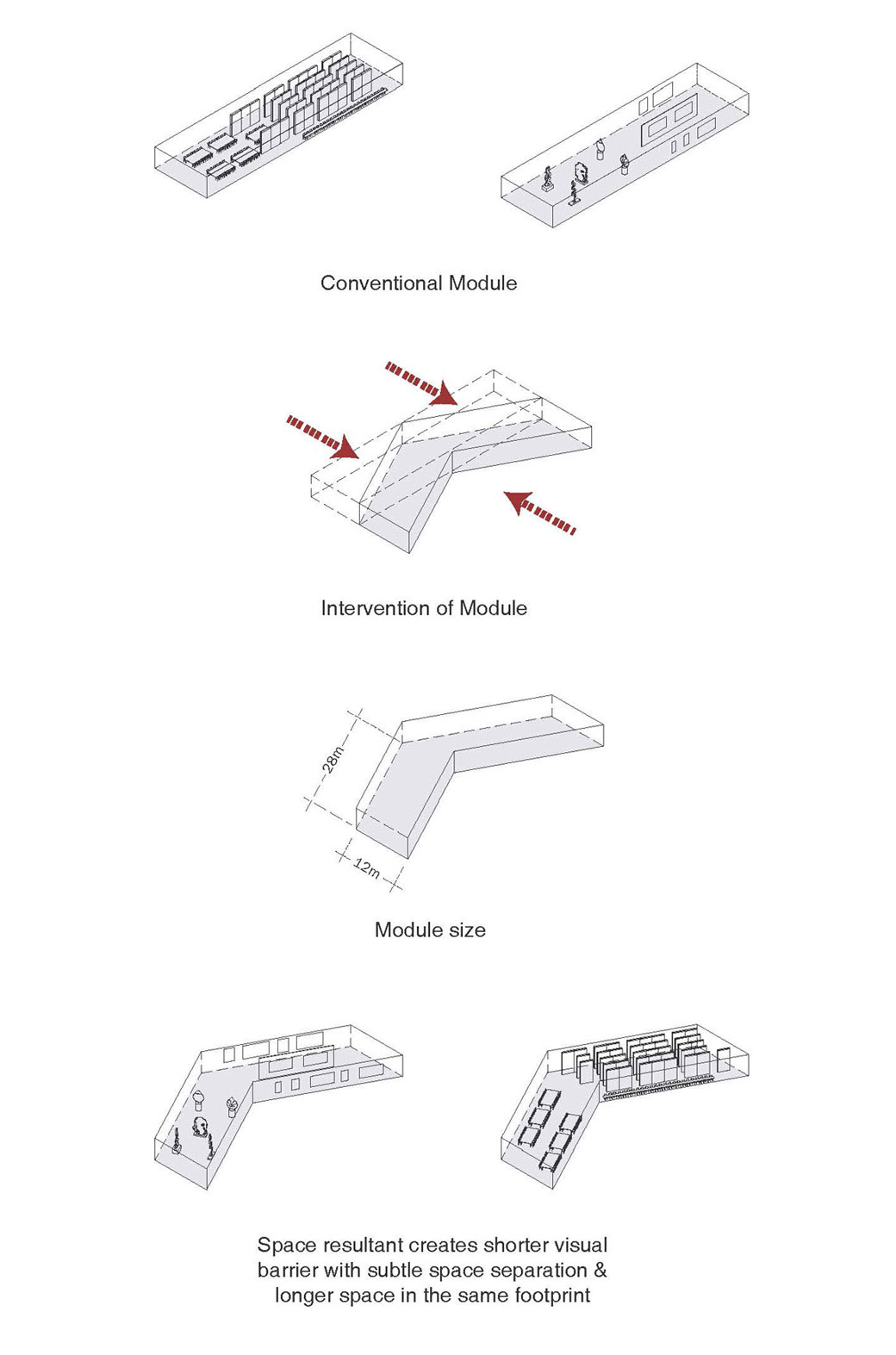 Conventional Module

Intervention of Module

28m

12m

Module size

Space resultant creates shorter visual barrier with subtle space separation & longer space in the same footprint