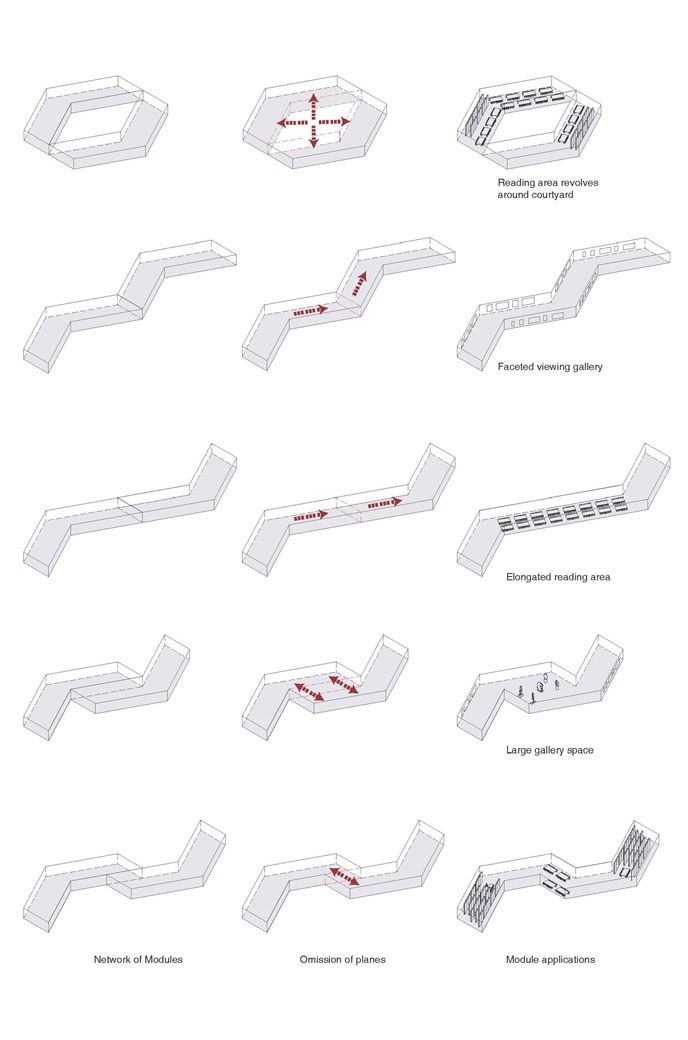 Reading area revolves around courtyard

Faceted viewing gallery

Elongated reading area

Large gallery space

Network of Modules

Omission of planes

Module applications