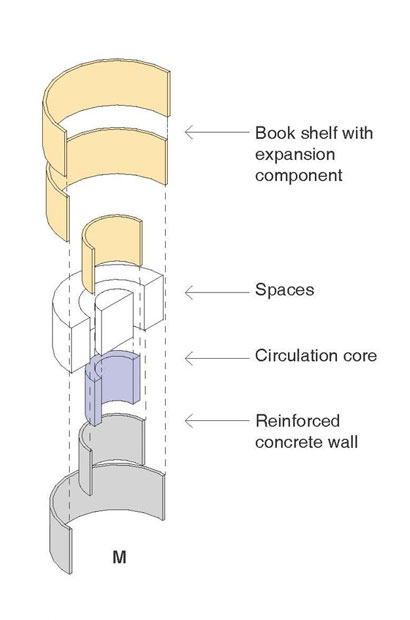 Book shelf with expansion component

Spaces

Circulation core

Reinforced concrete wall

M